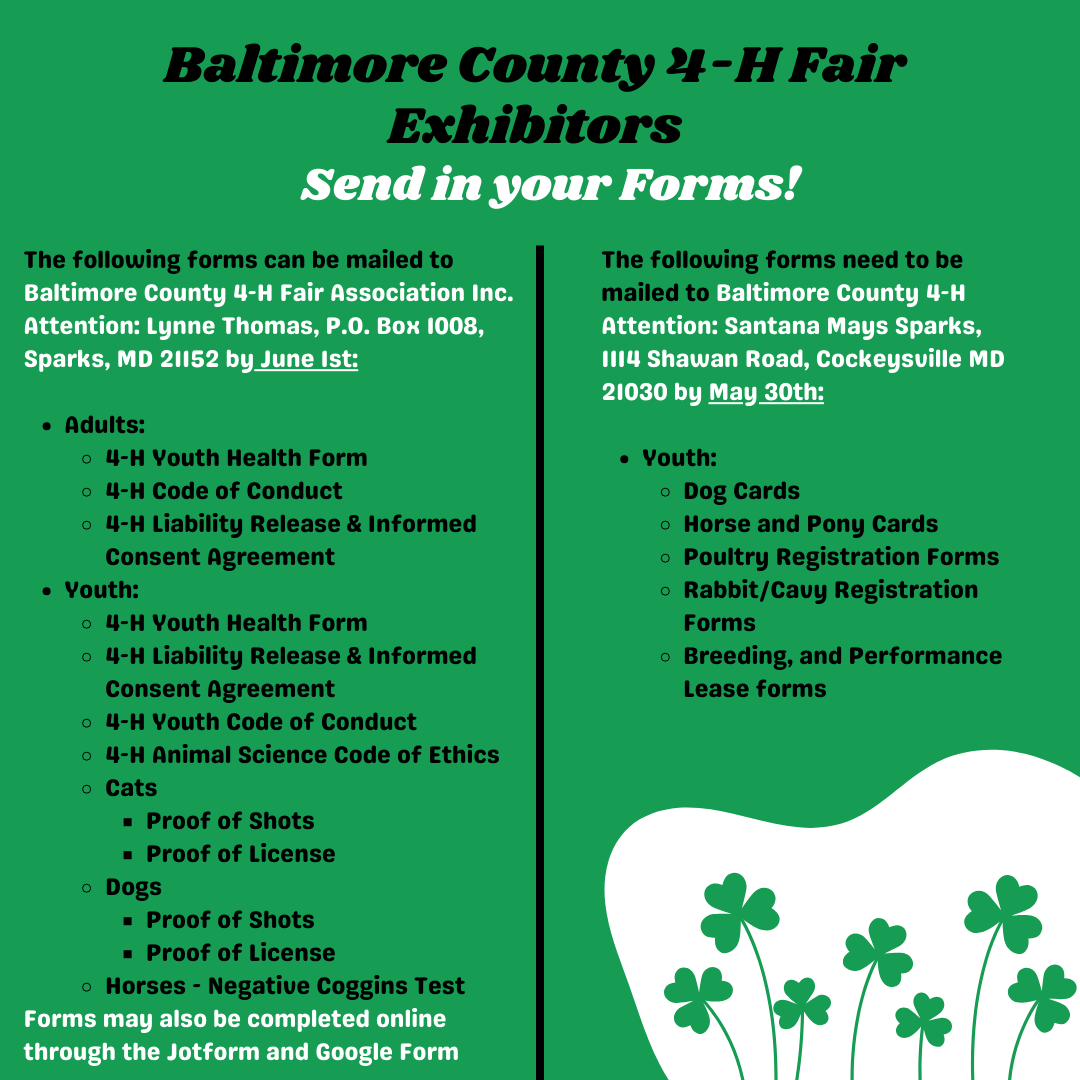 Baltimore County 4-H Fair Exhibitors
Send in your Forms!

The following forms can be mailed to Baltimore County 4-H Fair Association Inc. Attention: Lynne Thomas, P.O. Box 1008, Sparks, MD 21152 by June 1st:

- Adults:
  - 4-H Youth Health Form
  - 4-H Code of Conduct
  - 4-H Liability Release & Informed Consent Agreement
- Youth:
  - 4-H Youth Health Form
  - 4-H Liability Release & Informed Consent Agreement
  - 4-H Youth Code of Conduct
  - 4-H Animal Science Code of Ethics
  - Cats
    - Proof of Shots
    - Proof of License
  - Dogs
    - Proof of Shots
    - Proof of License
  - Horses - Negative Coggins Test

Forms may also be completed online through the Jotform and Google Form

The following forms need to be mailed to Baltimore County 4-H Attention: Santana Mays Sparks, 1114 Shawan Road, Cockeysville MD 21030 by May 30th:

- Youth:
  - Dog Cards
  - Horse and Pony Cards
  - Poultry Registration Forms
  - Rabbit/Cavy Registration Forms
  - Breeding, and Performance Lease forms